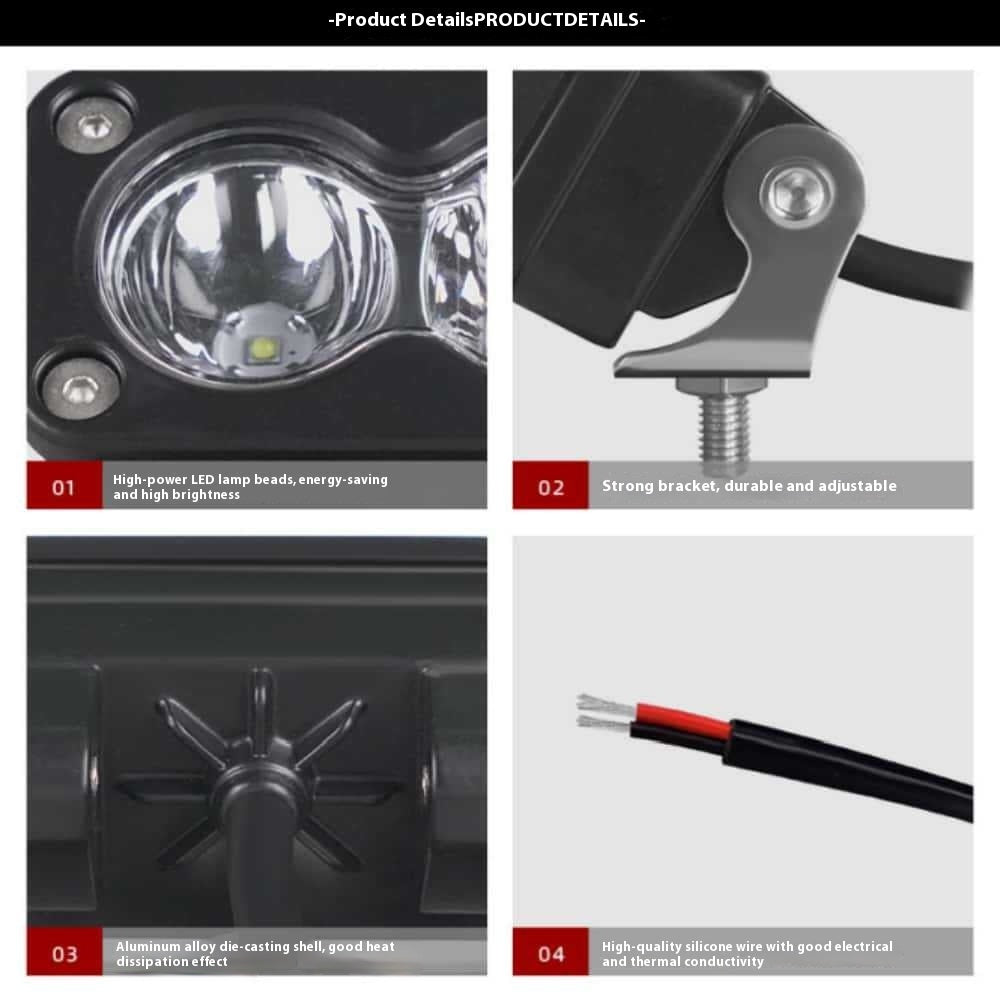 -Product DetailsPRODUCTDETAILS-

01

High-power LED lamp beads, energy-saving and high brightness

02

Strong bracket, durable and adjustable

03

Aluminum alloy die-casting shell, good heat dissipation effect

04

High-quality silicone wire with good electrical and thermal conductivity